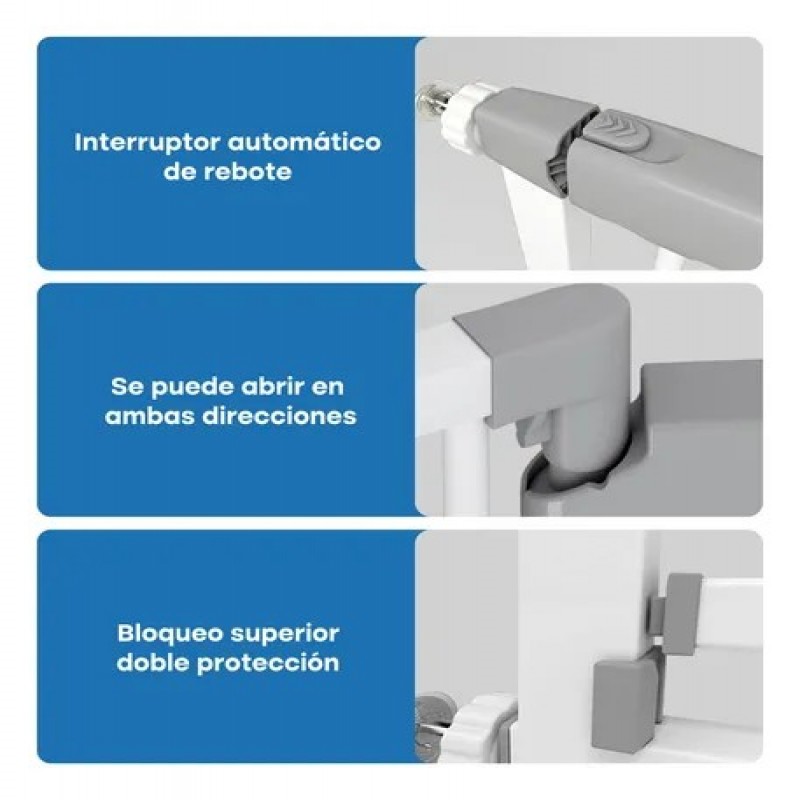 Interruptor automático de rebote

Se puede abrir en ambas direcciones

Bloqueo superior doble protección